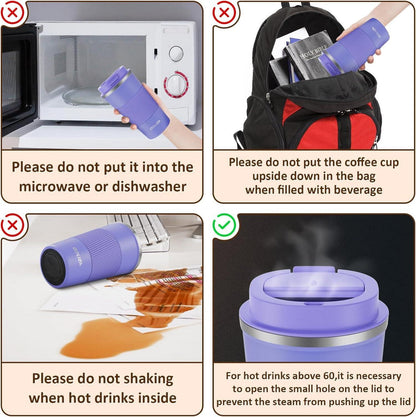 Please do not put it into the microwave or dishwasher

HOLY BIBLE

Please do not put the coffee cup upside down in the bag when filled with beverage

Please do not shaking when hot drinks inside

For hot drinks above 60,it is necessary to open the small hole on the lid to prevent the steam from pushing up the lid