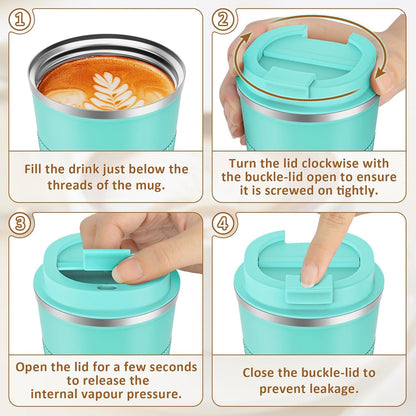 1

Fill the drink just below the threads of the mug.

2

Turn the lid clockwise with the buckle-lid open to ensure it is screwed on tightly.

3

Open the lid for a few seconds to release the internal vapour pressure.

4

Close the buckle-lid to prevent leakage.