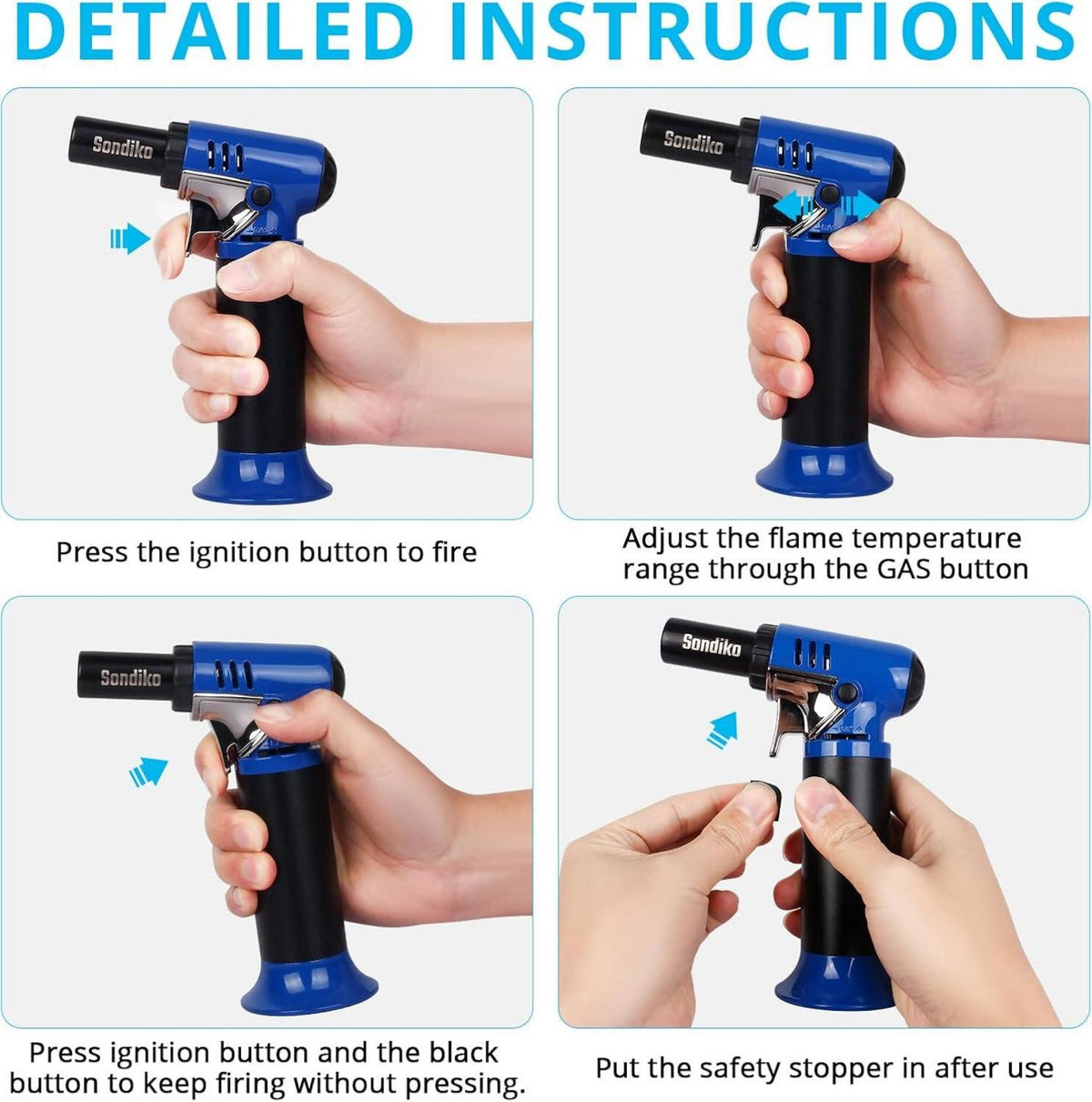 DETAILED INSTRUCTIONS

Sondiko

Press the ignition button to fire

Sondiko

Adjust the flame temperature range through the GAS button

Sondiko

Press ignition button and the black button to keep firing without pressing.

Sondiko

Put the safety stopper in after use