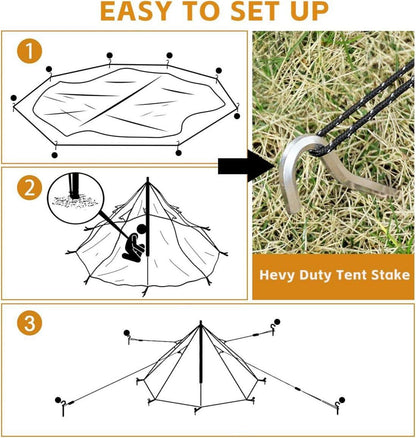 EASY TO SET UP

1

2

Hevy Duty Tent Stake

3