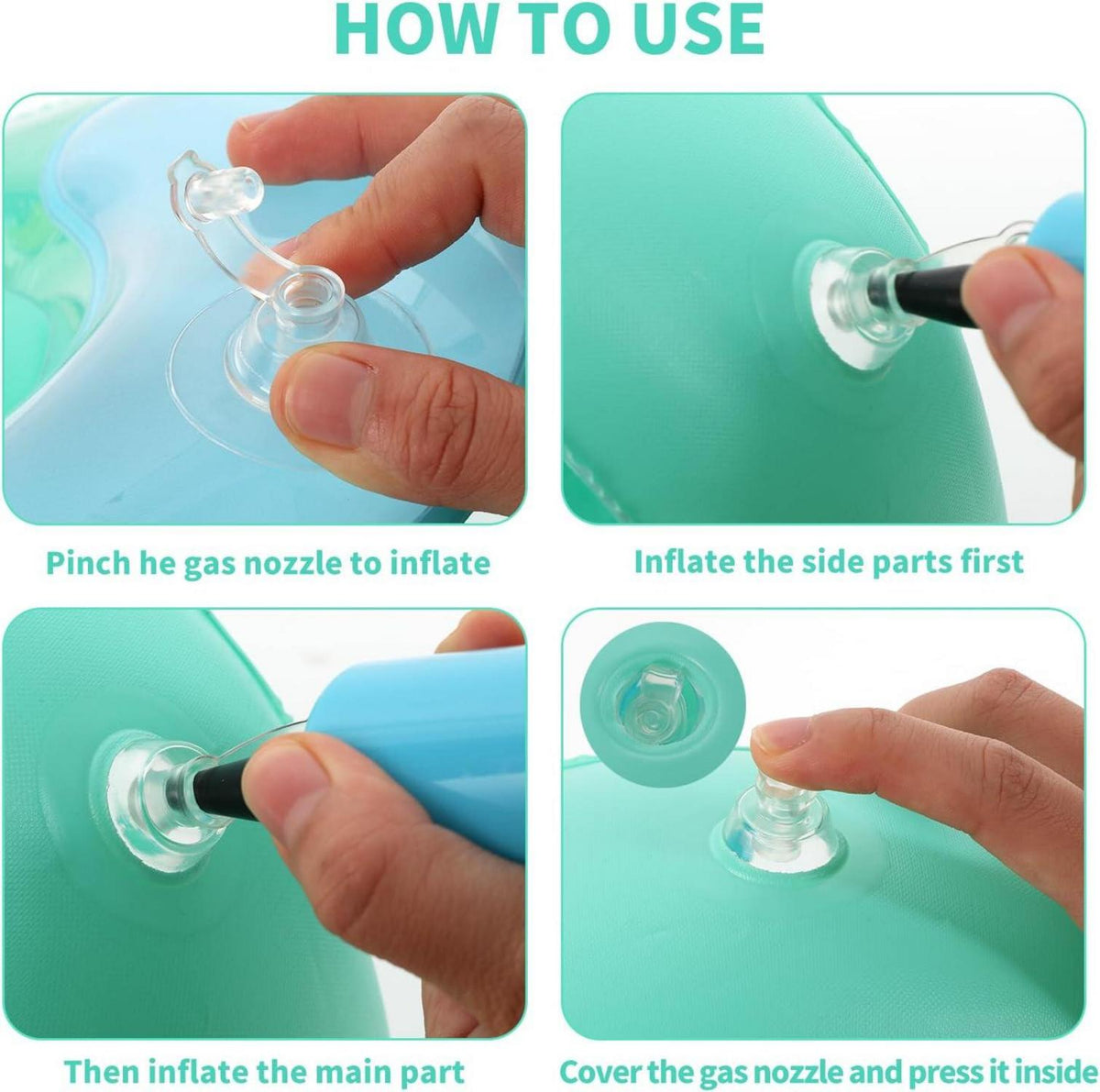 HOW TO USE

Pinch he gas nozzle to inflate

Inflate the side parts first

Then inflate the main part

Cover the gas nozzle and press it inside