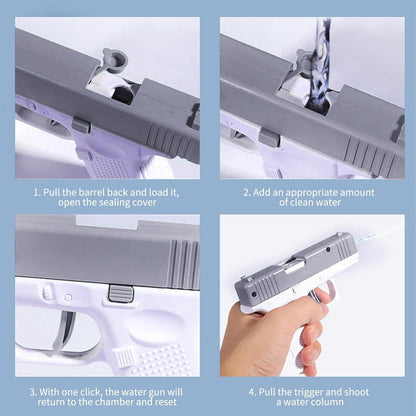 1. Pull the barrel back and load it, open the sealing cover

2. Add an appropriate amount of clean water

3. With one click, the water gun will return to the chamber and reset

4. Pull the trigger and shoot a water column