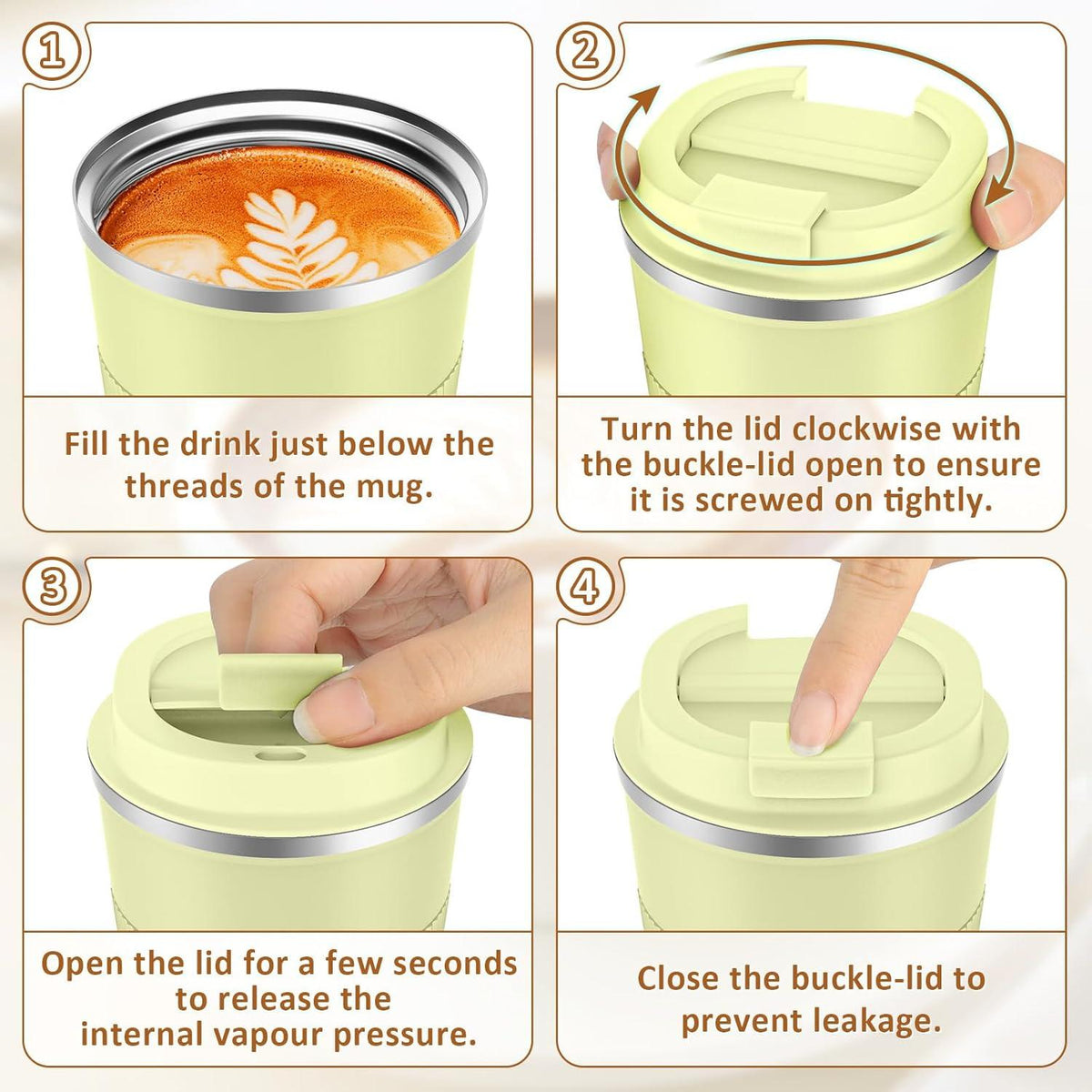 ①

Fill the drink just below the threads of the mug.

②

Turn the lid clockwise with the buckle-lid open to ensure it is screwed on tightly.

③

Open the lid for a few seconds to release the internal vapour pressure.

④

Close the buckle-lid to prevent leakage.