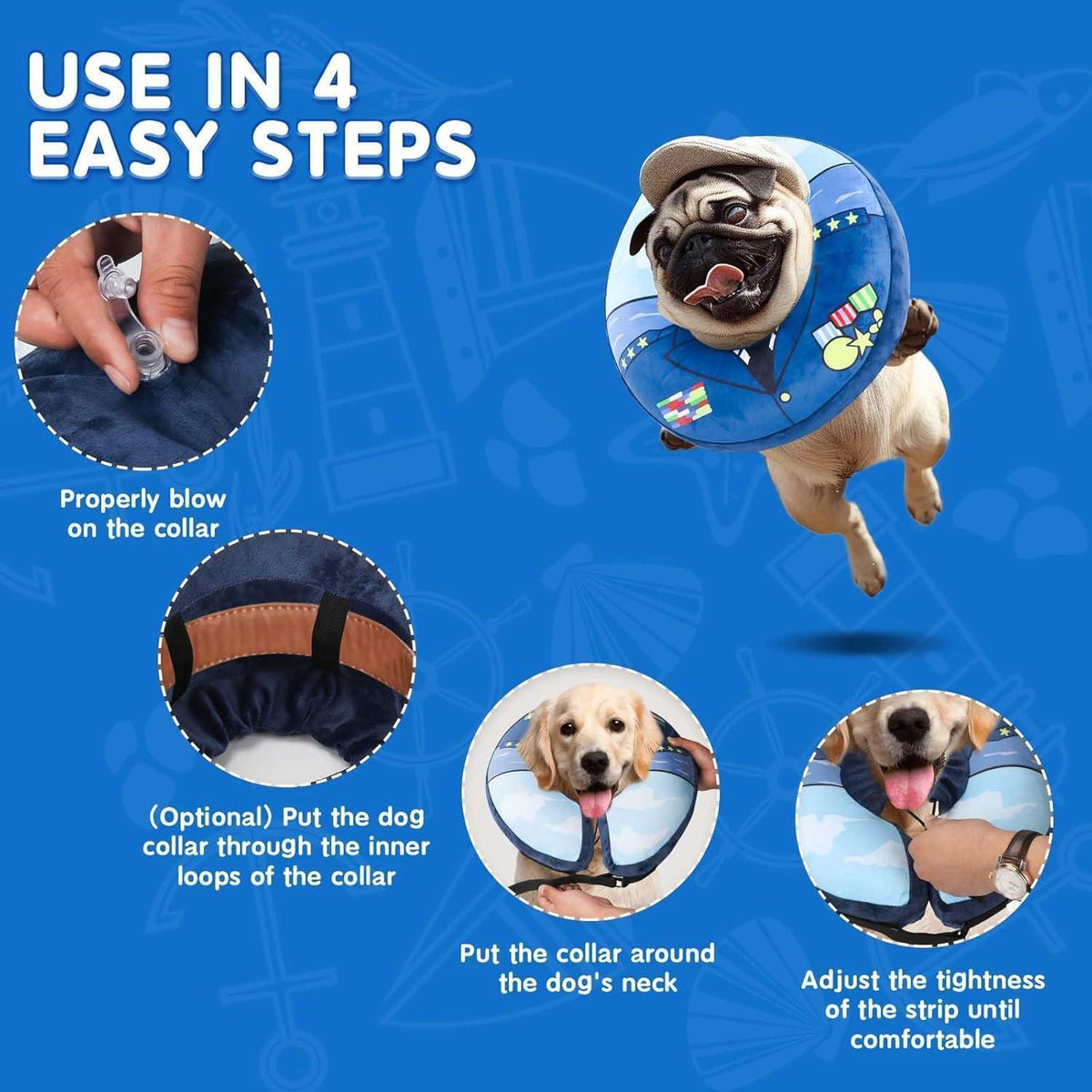 USE IN 4 EASY STEPS

Properly blow on the collar

(Optional) Put the dog collar through the inner loops of the collar

Put the collar around the dog's neck

Adjust the tightness of the strip until comfortable