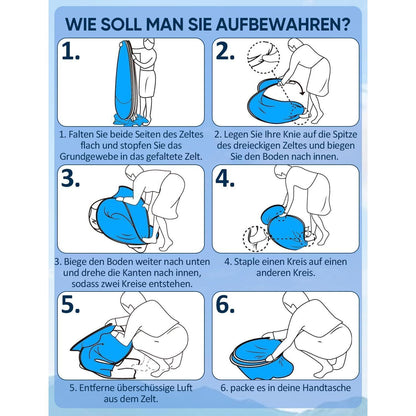 WIE SOLL MAN SIE AUFBEWAHREN?

1.

1. Falten Sie beide Seiten des Zeltes flach und stopfen Sie das Grundgewebe in das gefaltete Zelt.

2.

2. Legen Sie Ihre Knie auf die Spitze des dreieckigen Zeltes und biegen Sie den Boden nach innen.

3.

3. Biege den Boden weiter nach unten und drehe die Kanten nach innen, sodass zwei Kreise entstehen.

4.

4. Staple einen Kreis auf einen anderen Kreis.

5.

5. Entferne überschüssige Luft aus dem Zelt.

6.

6. packe es in deine Handtasche