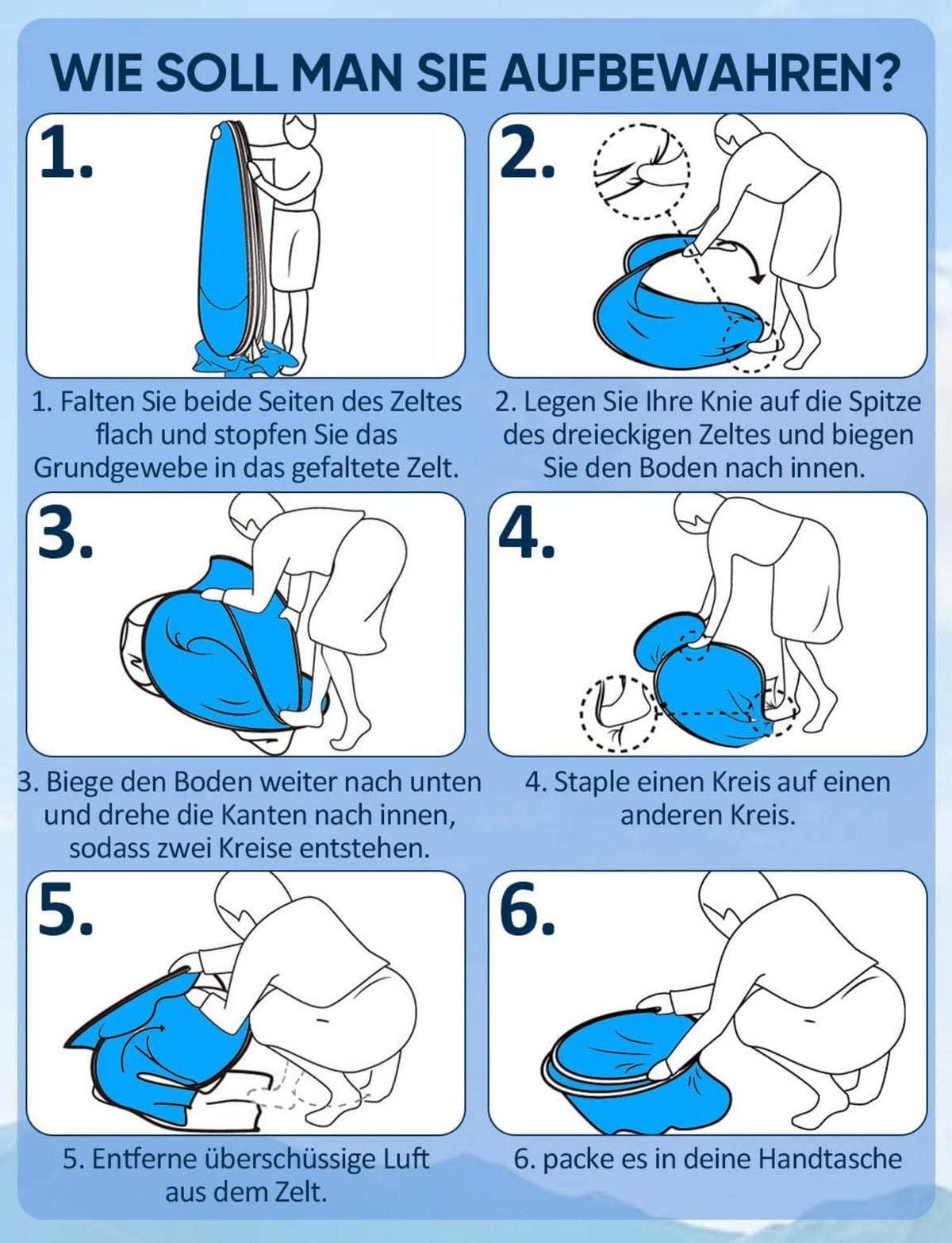 WIE SOLL MAN SIE AUFBEWAHREN?

1.

1. Falten Sie beide Seiten des Zeltes flach und stopfen Sie das Grundgewebe in das gefaltete Zelt.

2.

2. Legen Sie Ihre Knie auf die Spitze des dreieckigen Zeltes und biegen Sie den Boden nach innen.

3.

3. Biege den Boden weiter nach unten und drehe die Kanten nach innen, sodass zwei Kreise entstehen.

4.

4. Staple einen Kreis auf einen anderen Kreis.

5.

5. Entferne überschüssige Luft aus dem Zelt.

6.

6. packe es in deine Handtasche