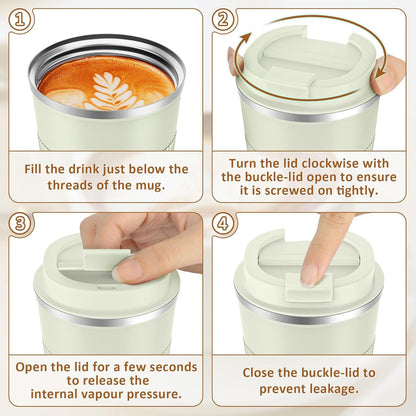 ①

Fill the drink just below the threads of the mug.

②

Turn the lid clockwise with the buckle-lid open to ensure it is screwed on tightly.

③

Open the lid for a few seconds to release the internal vapour pressure.

④

Close the buckle-lid to prevent leakage.