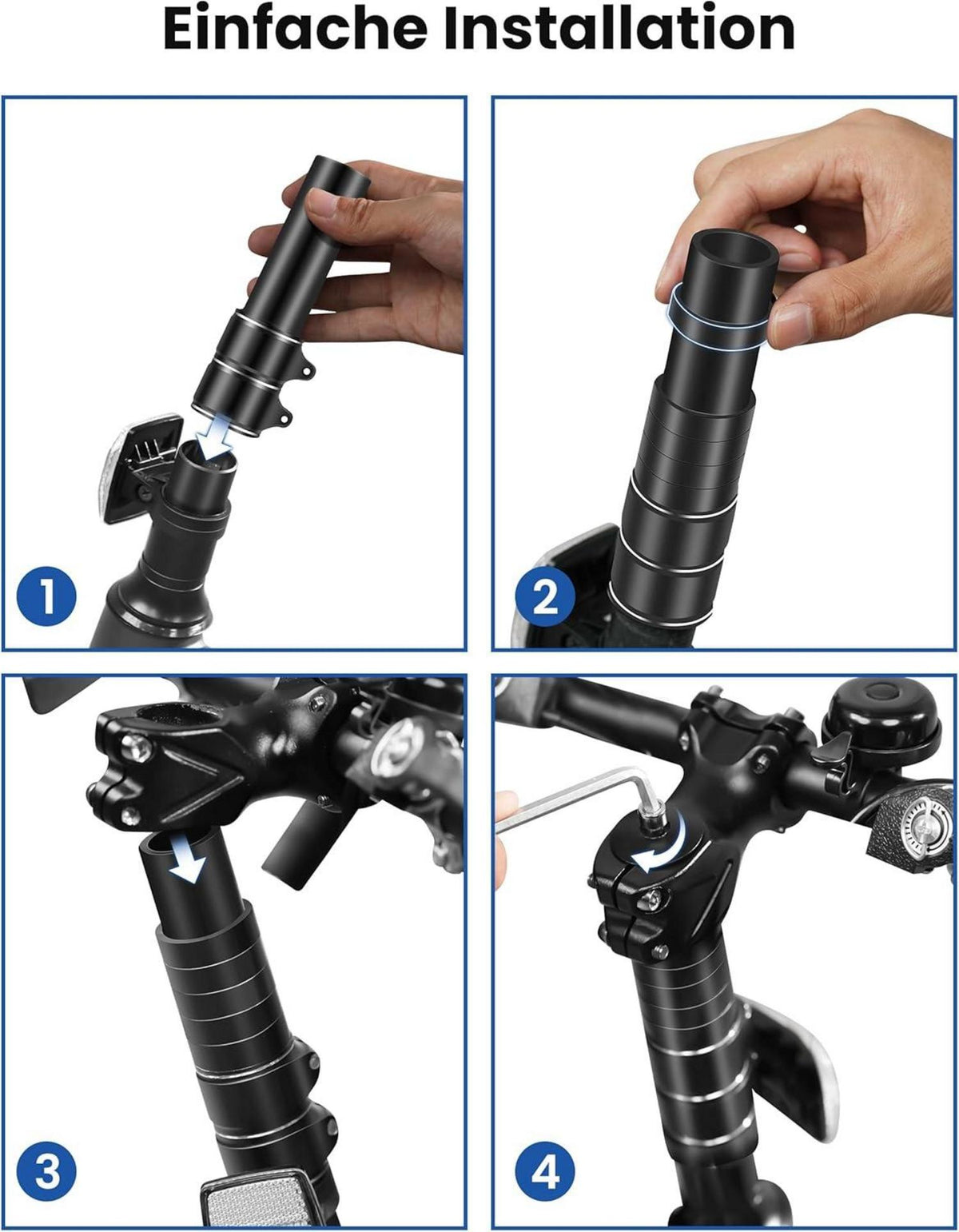 Einfache Installation

1

2

3

4