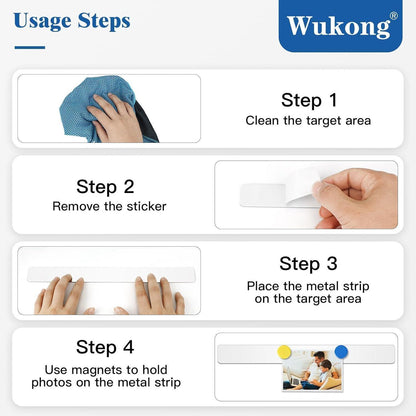 Usage Steps

Wukong®

Step 1
Clean the target area

Step 2
Remove the sticker

Step 3
Place the metal strip on the target area

Step 4
Use magnets to hold photos on the metal strip