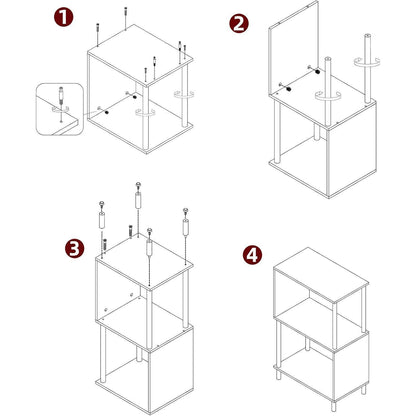 1

2

3

4