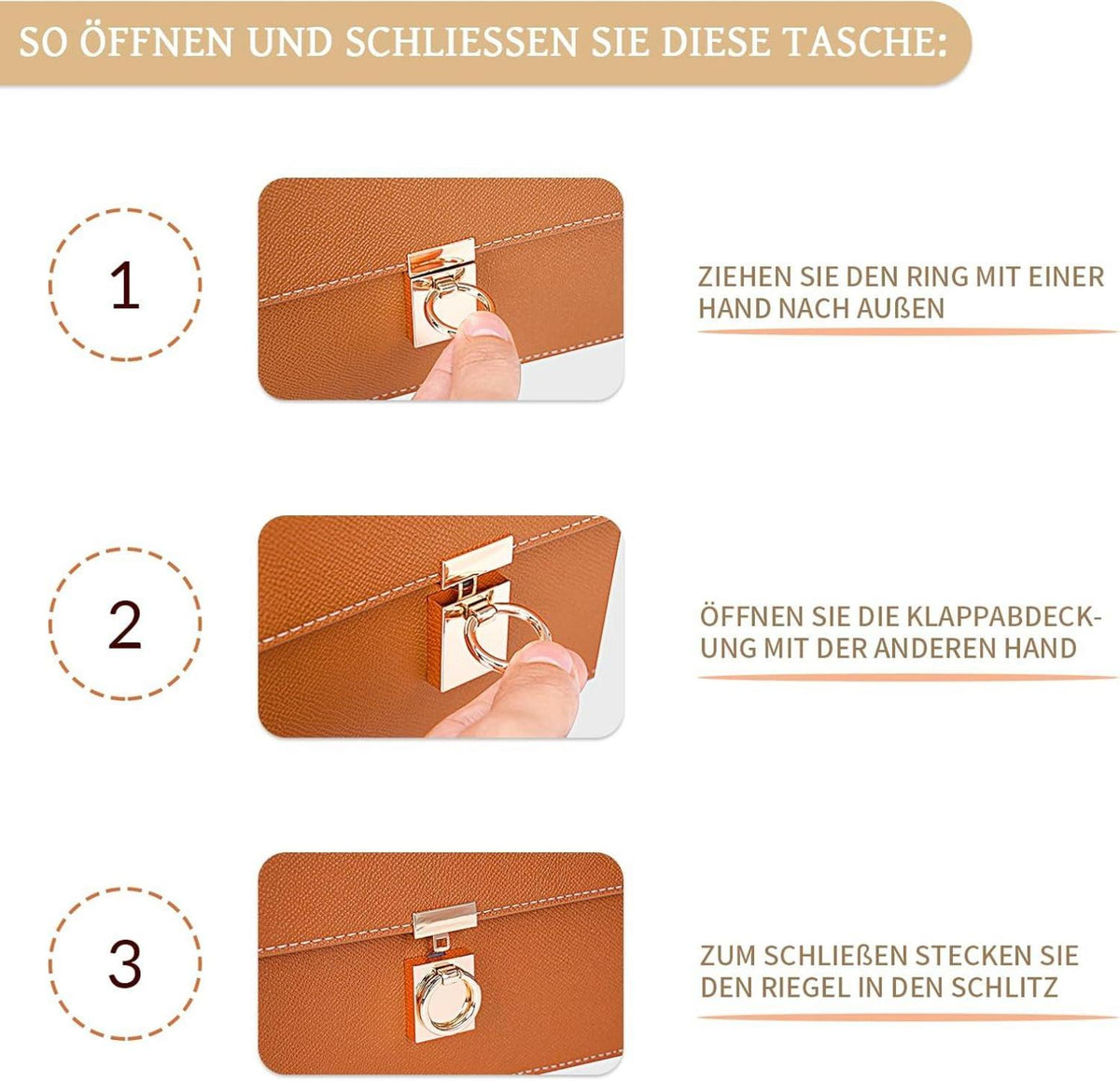 SO ÖFFNEN UND SCHLIESSEN SIE DIESE TASCHE:

1

ZIEHEN SIE DEN RING MIT EINER HAND NACH AUßEN

2

ÖFFNEN SIE DIE KLAPPABDECKUNG MIT DER ANDEREN HAND

3

ZUM SCHLIEßEN STECKEN SIE DEN RIEGEL IN DEN SCHLITZ