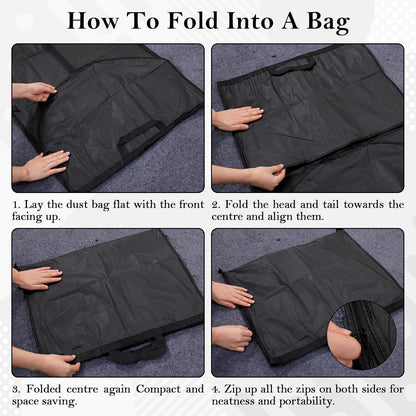 How To Fold Into A Bag

1. Lay the dust bag flat with the front facing up.

2. Fold the head and tail towards the centre and align them.

3. Folded centre again Compact and space saving.

4. Zip up all the zips on both sides for neatness and portability.