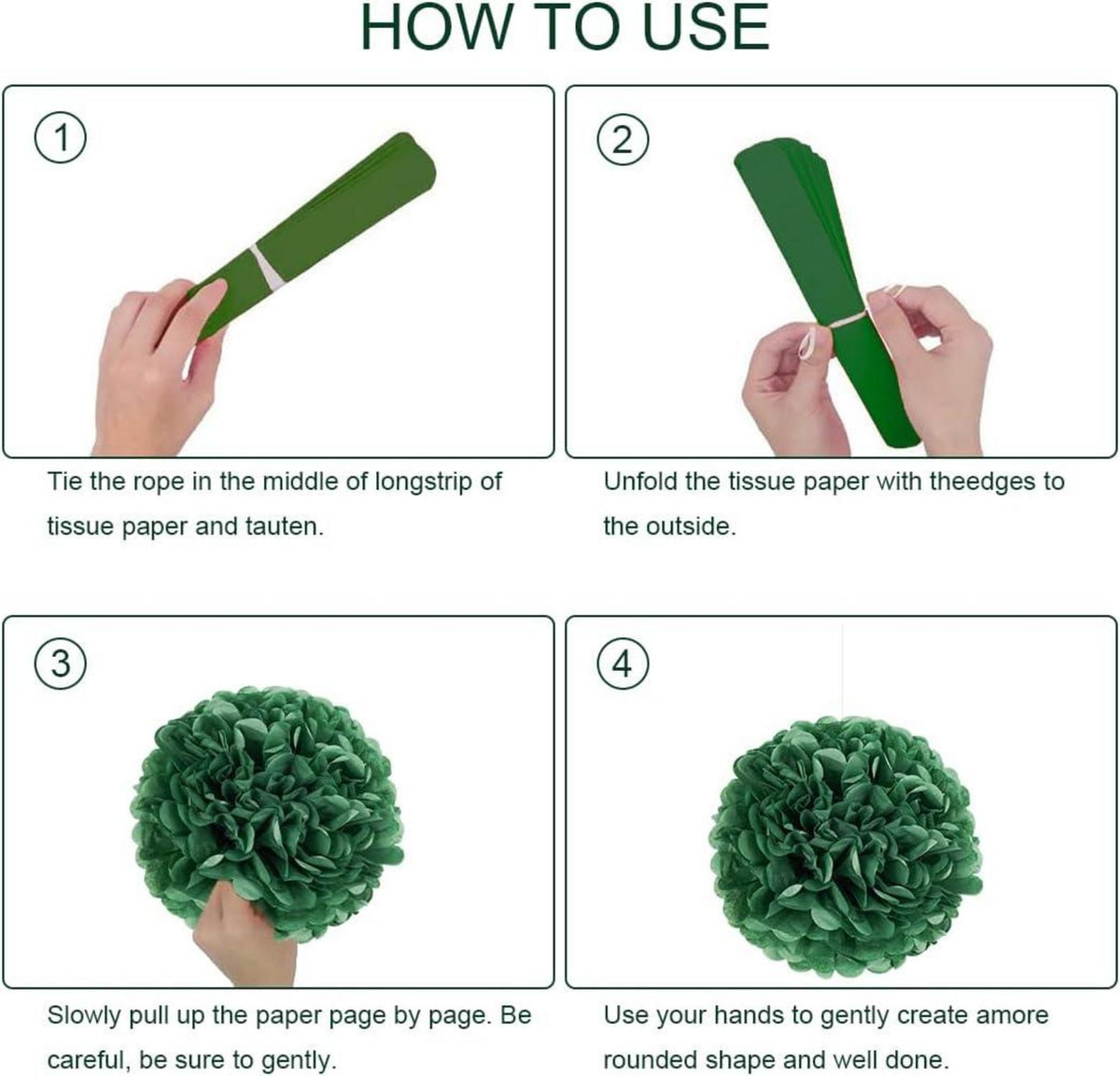 HOW TO USE

1

Tie the rope in the middle of longstrip of tissue paper and tauten.

2

Unfold the tissue paper with theedges to the outside.

3

Slowly pull up the paper page by page. Be careful, be sure to gently.

4

Use your hands to gently create amore rounded shape and well done.