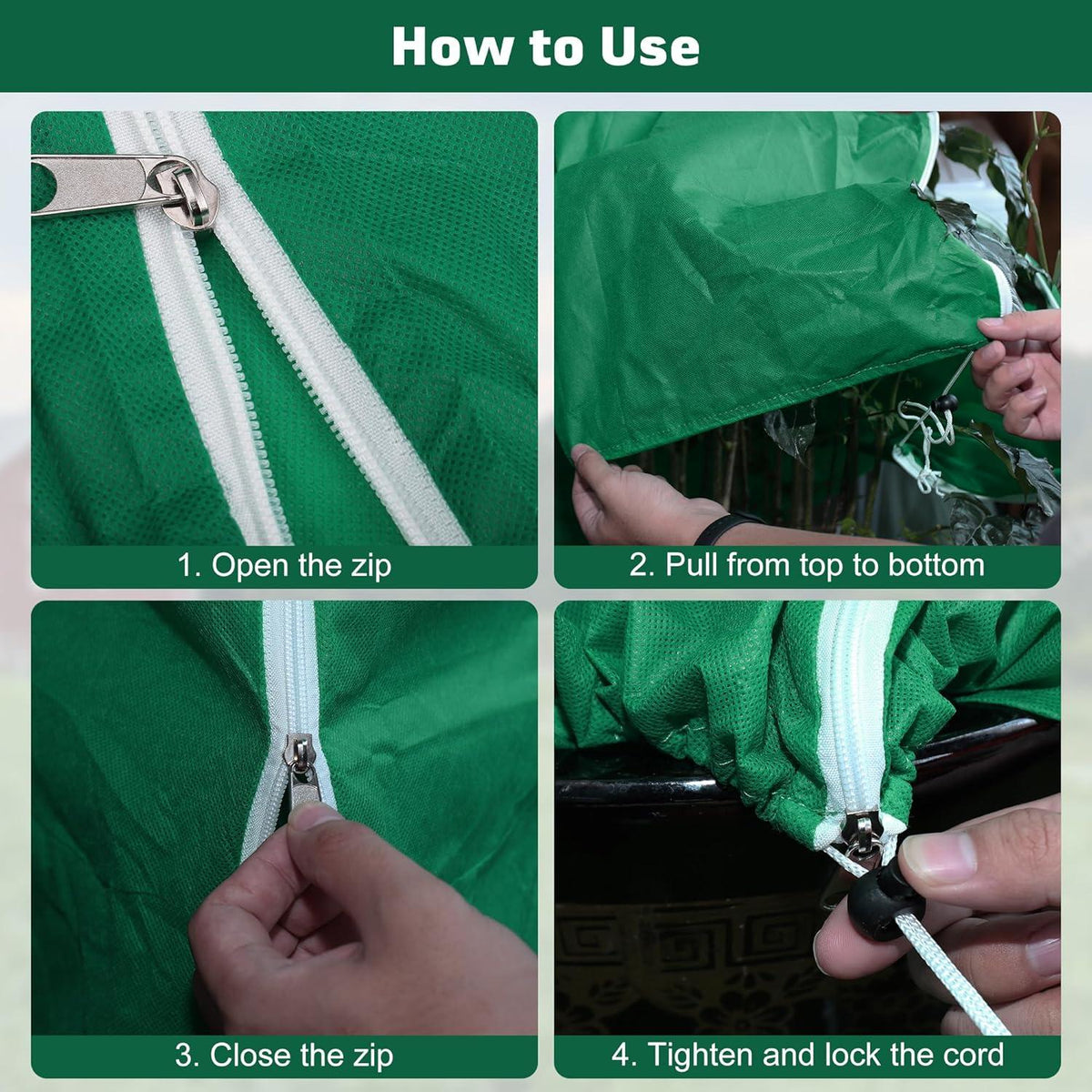 How to Use

1. Open the zip

2. Pull from top to bottom

3. Close the zip

4. Tighten and lock the cord