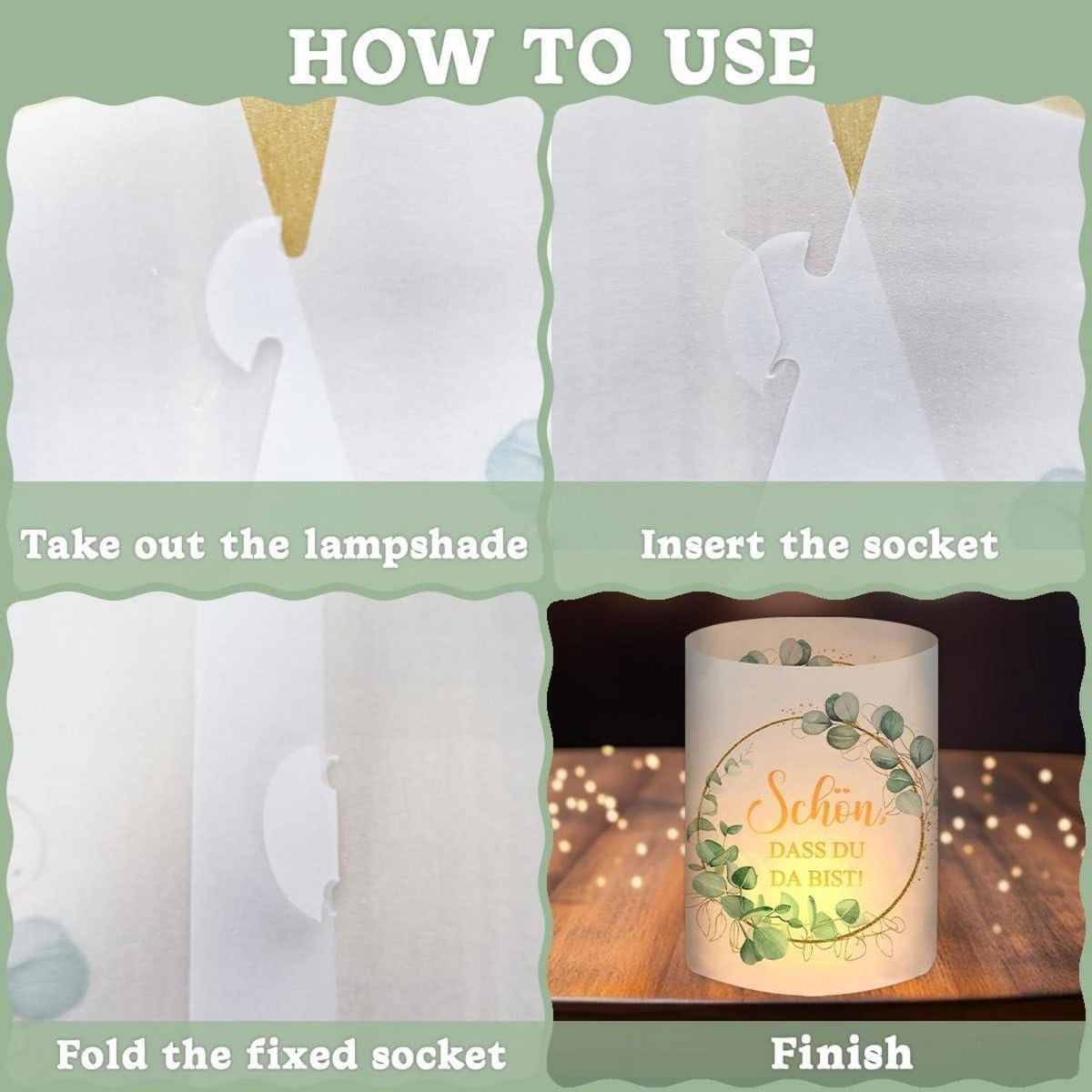 HOW TO USE

Take out the lampshade

Insert the socket

Fold the fixed socket

Schön, DASS DU DA BIST!

Finish