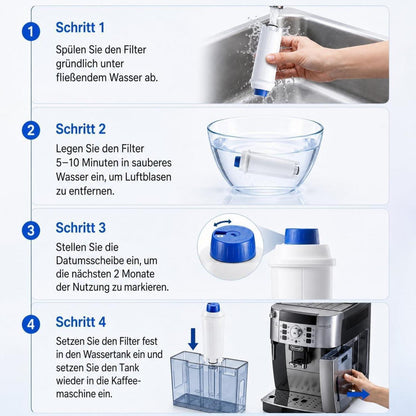 1 Schritt 1

Spülen Sie den Filter gründlich unter fließendem Wasser ab.

2 Schritt 2

Legen Sie den Filter 5–10 Minuten in sauberes Wasser ein, um Luftblasen zu entfernen.

3 Schritt 3

Stellen Sie die Datumsscheibe ein, um die nächsten 2 Monate der Nutzung zu markieren.

4 Schritt 4

Setzen Sie den Filter fest in den Wassertank ein und setzen Sie den Tank wieder in die Kaffeemaschine ein.