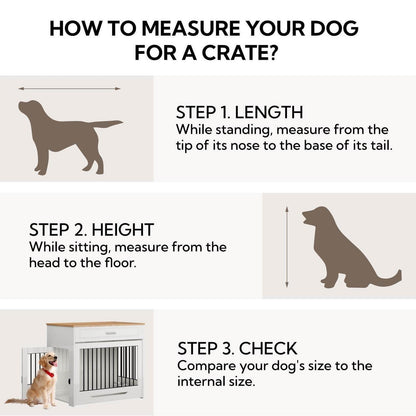 HOW TO MEASURE YOUR DOG FOR A CRATE?

STEP 1. LENGTH
While standing, measure from the tip of its nose to the base of its tail.

STEP 2. HEIGHT
While sitting, measure from the head to the floor.

STEP 3. CHECK
Compare your dog's size to the internal size.