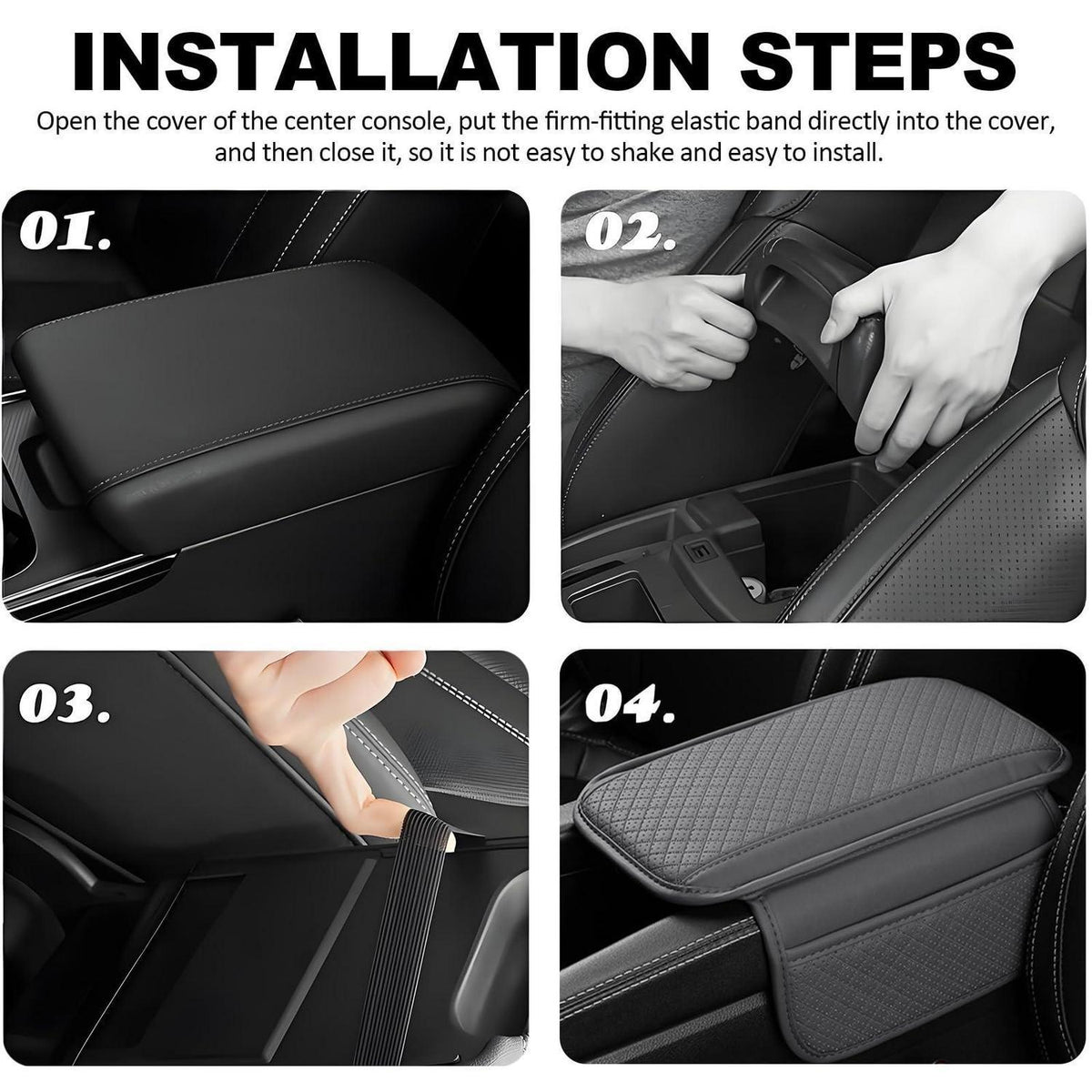 INSTALLATION STEPS

Open the cover of the center console, put the firm-fitting elastic band directly into the cover, and then close it, so it is not easy to shake and easy to install.

01.

02.

03.

04.