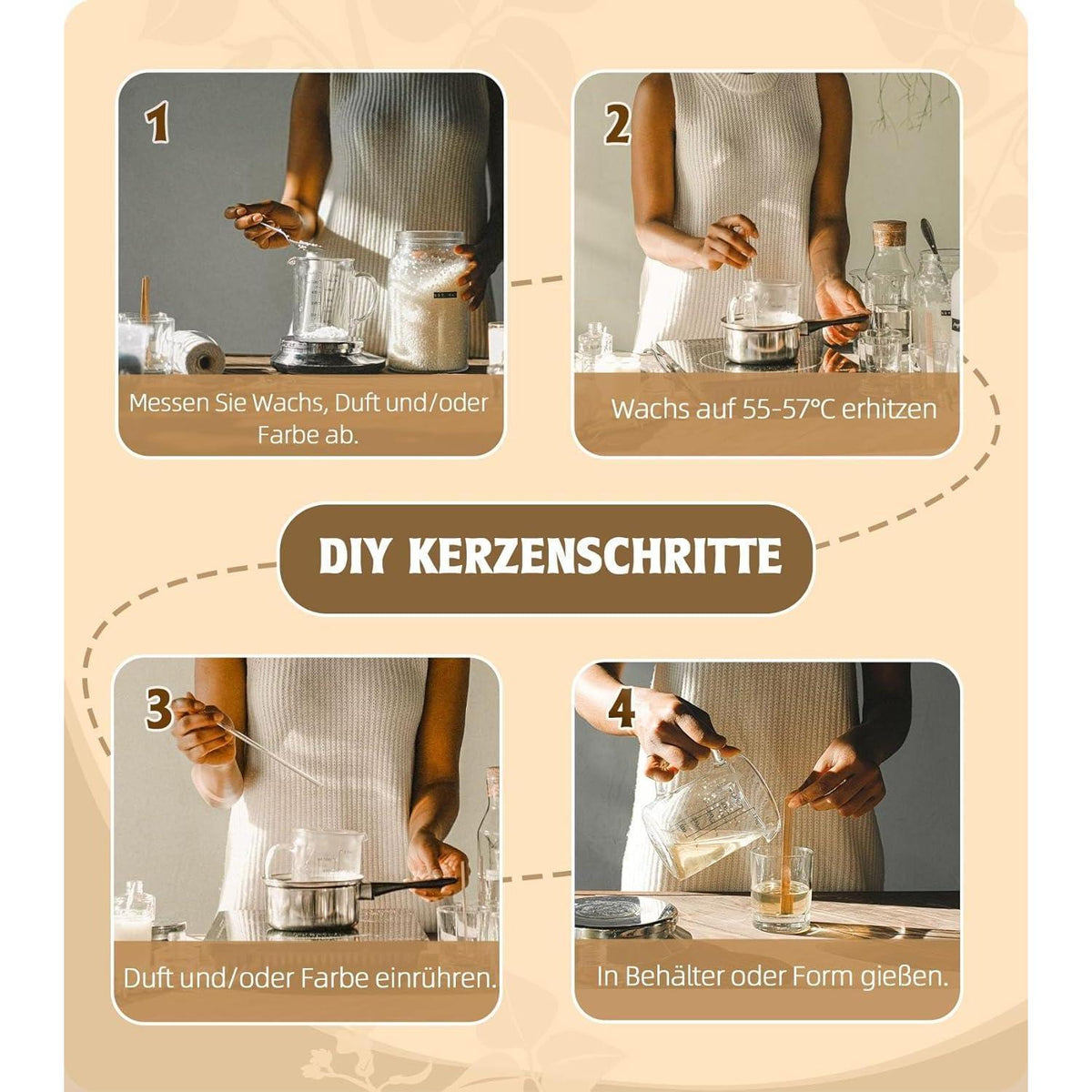 1

Messen Sie Wachs, Duft und/oder Farbe ab.

2

Wachs auf 55-57°C erhitzen

DIY KERZENSCHRITTE

3

Duft und/oder Farbe einrühren.

4

In Behälter oder Form gießen.