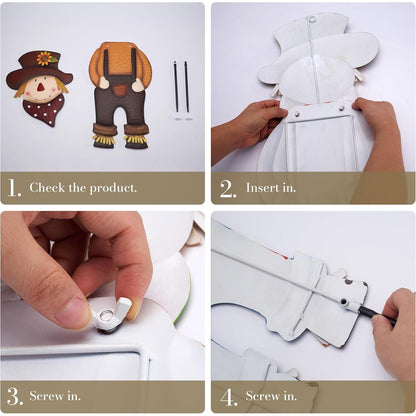 1. Check the product.

2. Insert in.

3. Screw in.

4. Screw in.