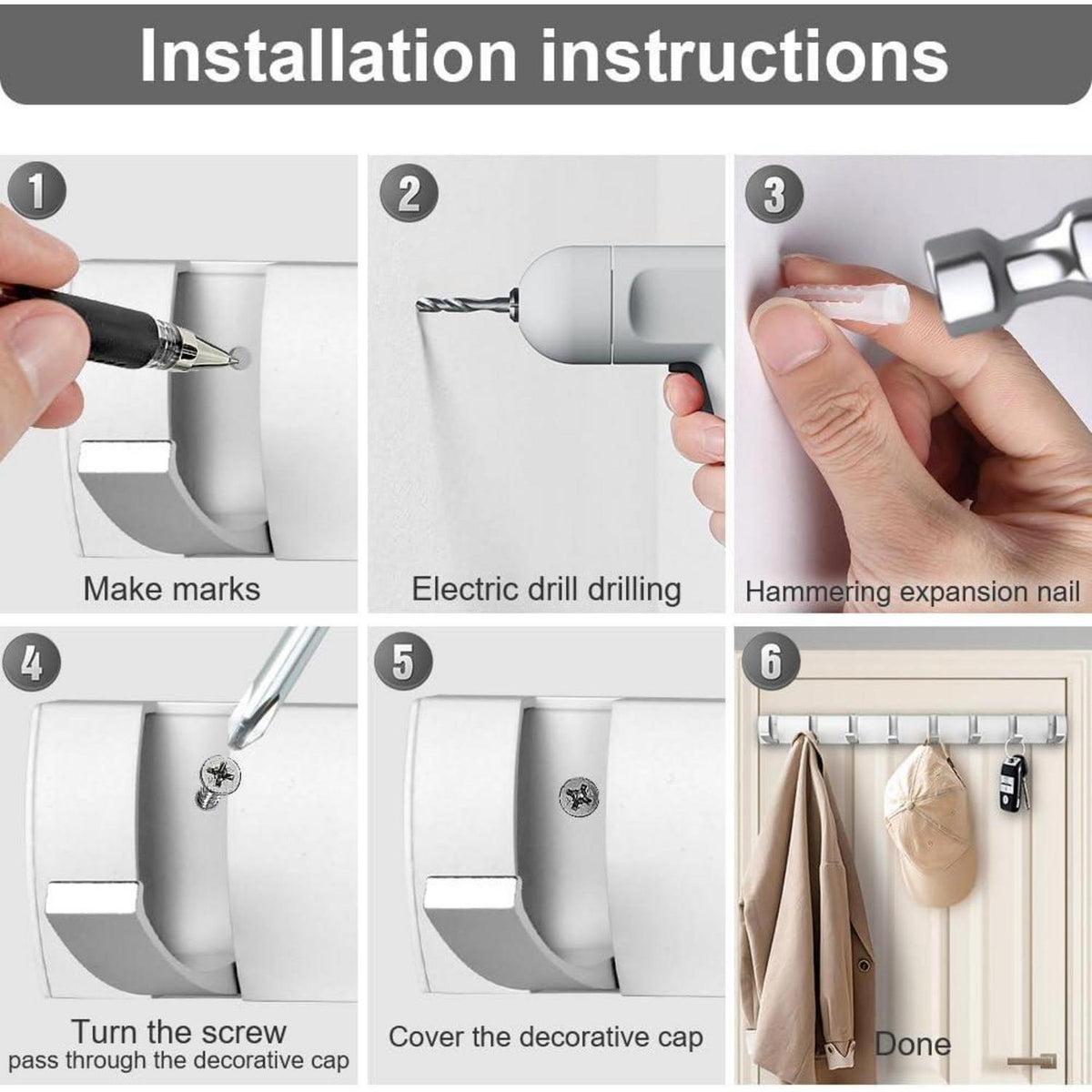 Installation instructions

1
Make marks

2
Electric drill drilling

3
Hammering expansion nail

4
Turn the screw
pass through the decorative cap

5
Cover the decorative cap

6
Done