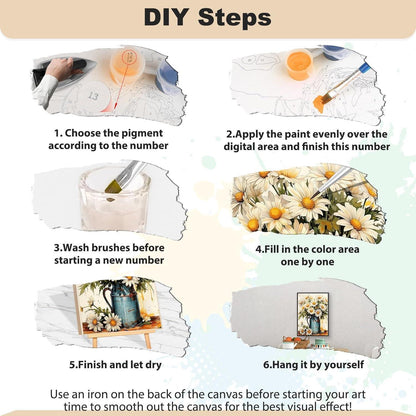 DIY Steps

13

1. Choose the pigment according to the number

2.Apply the paint evenly over the digital area and finish this number

3.Wash brushes before starting a new number

4.Fill in the color area one by one

5.Finish and let dry

6.Hang it by yourself

Use an iron on the back of the canvas before starting your art time to smooth out the canvas for the best visual effect!