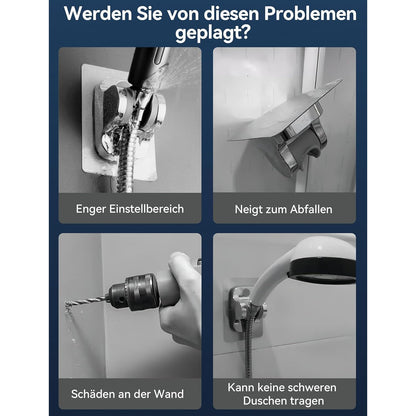 Werden Sie von diesen Problemen geplagt?

Enger Einstellbereich

Neigt zum Abfallen

Schäden an der Wand

Kann keine schweren Duschen tragen