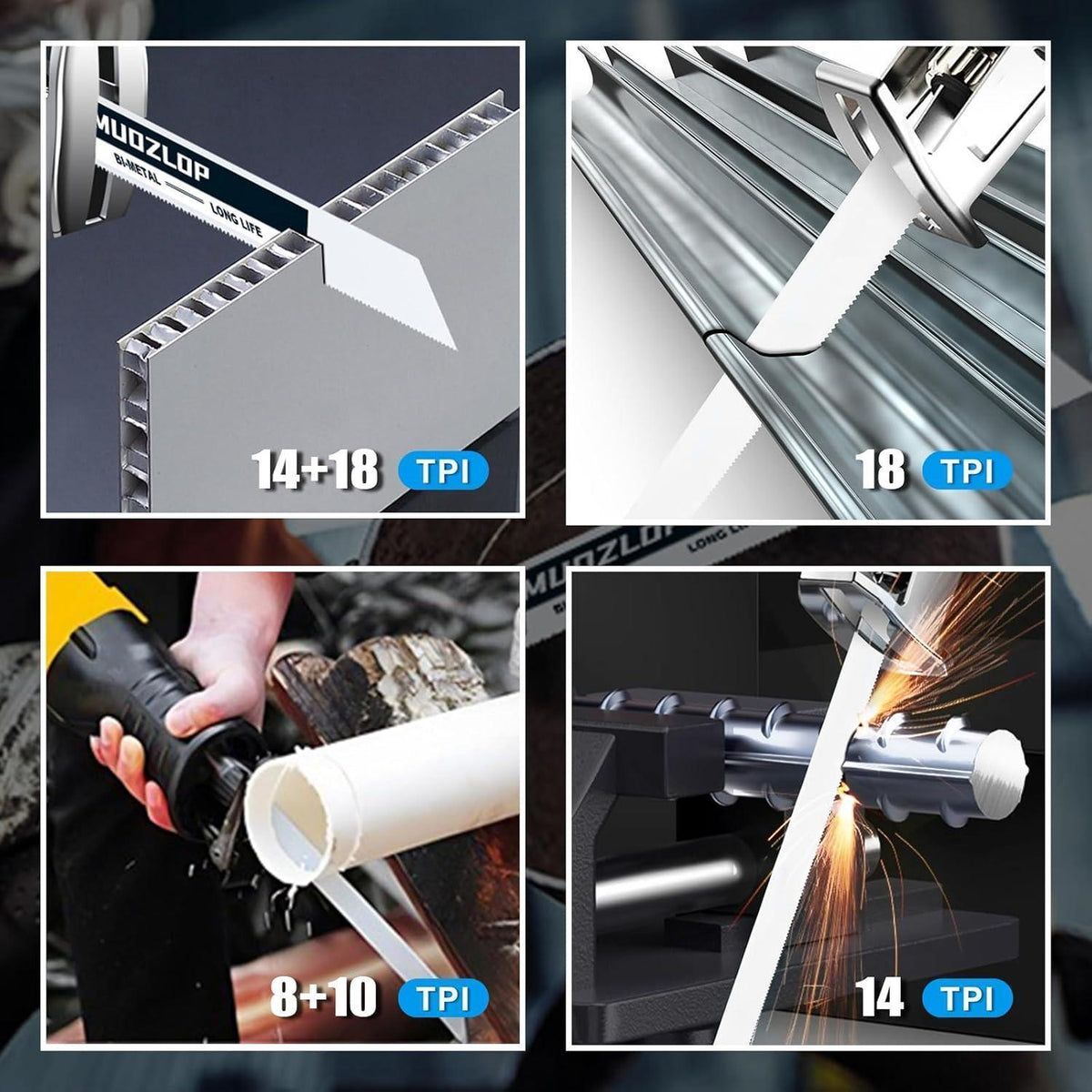 MUOZLOP
BI-METAL
LONG LIFE
14+18 TPI

18 TPI

MUOZLOP
LONG LIFE

8+10 TPI

14 TPI