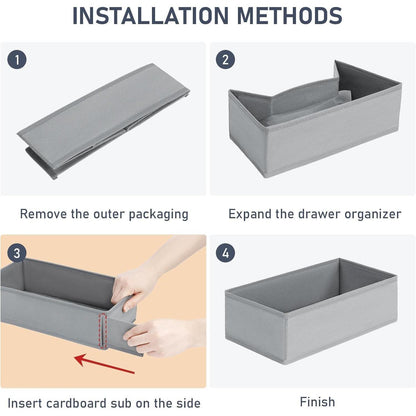 INSTALLATION METHODS

1

Remove the outer packaging

2

Expand the drawer organizer

3

Insert cardboard sub on the side

4

Finish