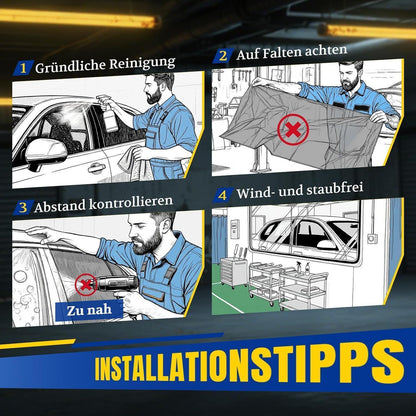 1 Gründliche Reinigung

2 Auf Falten achten

3 Abstand kontrollieren

Zu nah

4 Wind- und staubfrei

INSTALLATIONSTIPPS