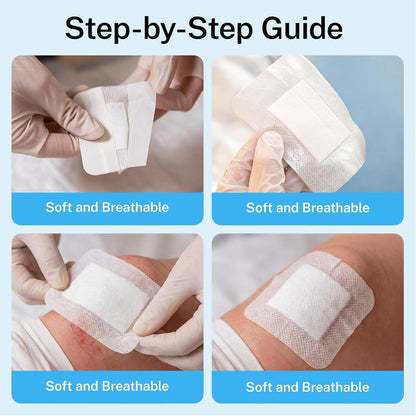 Step-by-Step Guide

Soft and Breathable

Soft and Breathable

Soft and Breathable

Soft and Breathable