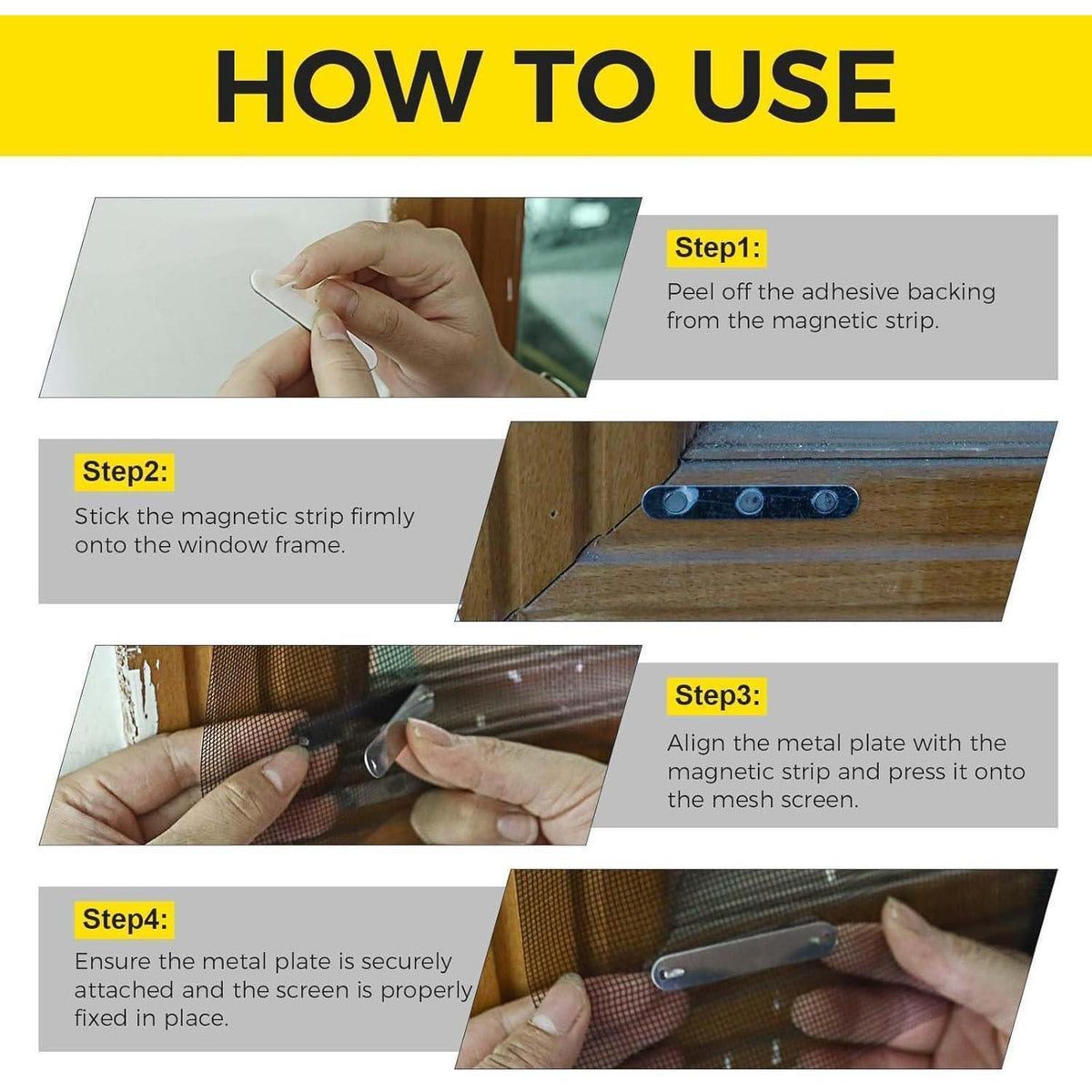 HOW TO USE

Step1:

Peel off the adhesive backing from the magnetic strip.

Step2:

Stick the magnetic strip firmly onto the window frame.

Step3:

Align the metal plate with the magnetic strip and press it onto the mesh screen.

Step4:

Ensure the metal plate is securely attached and the screen is properly fixed in place.