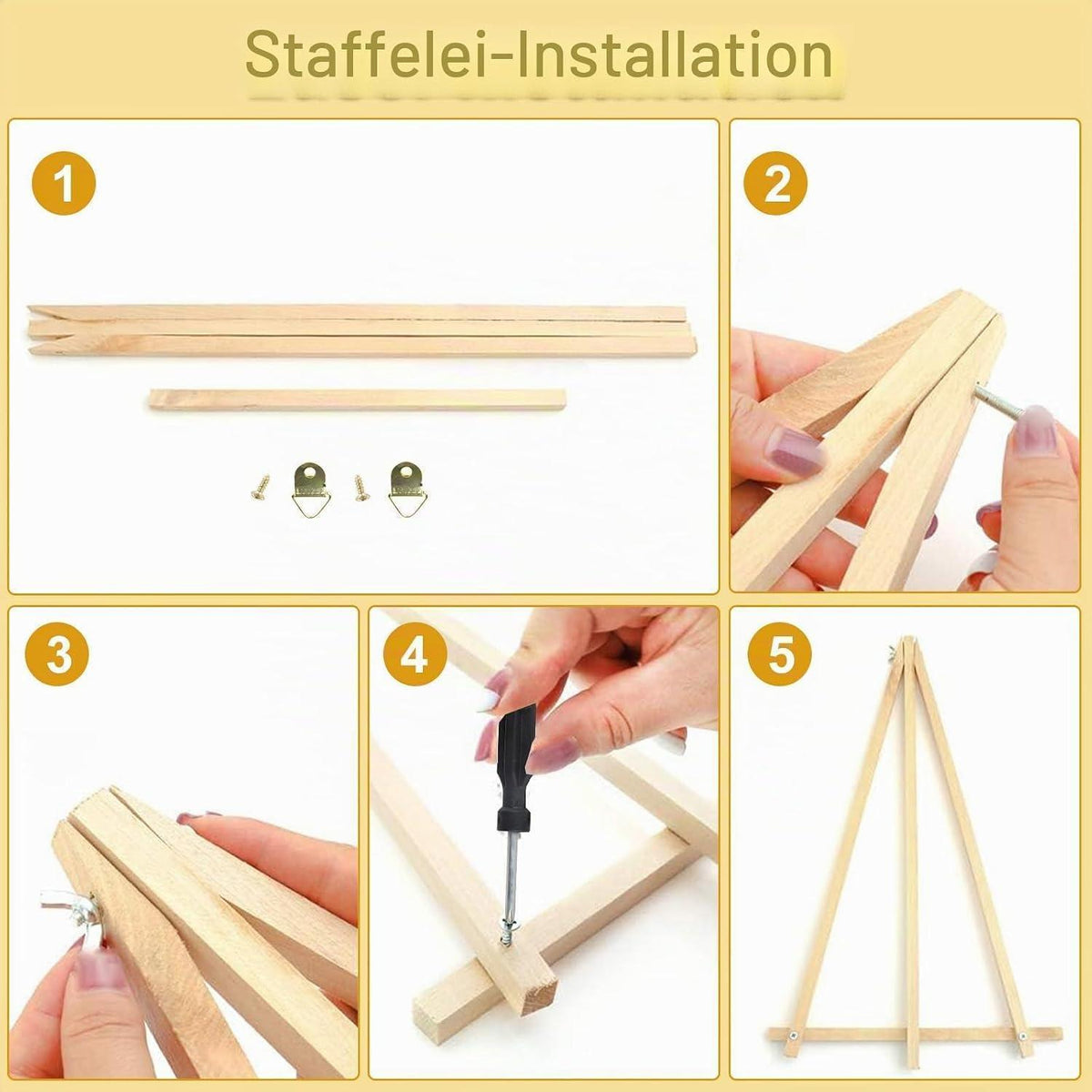 Staffelei-Installation

1

2

3

4

5