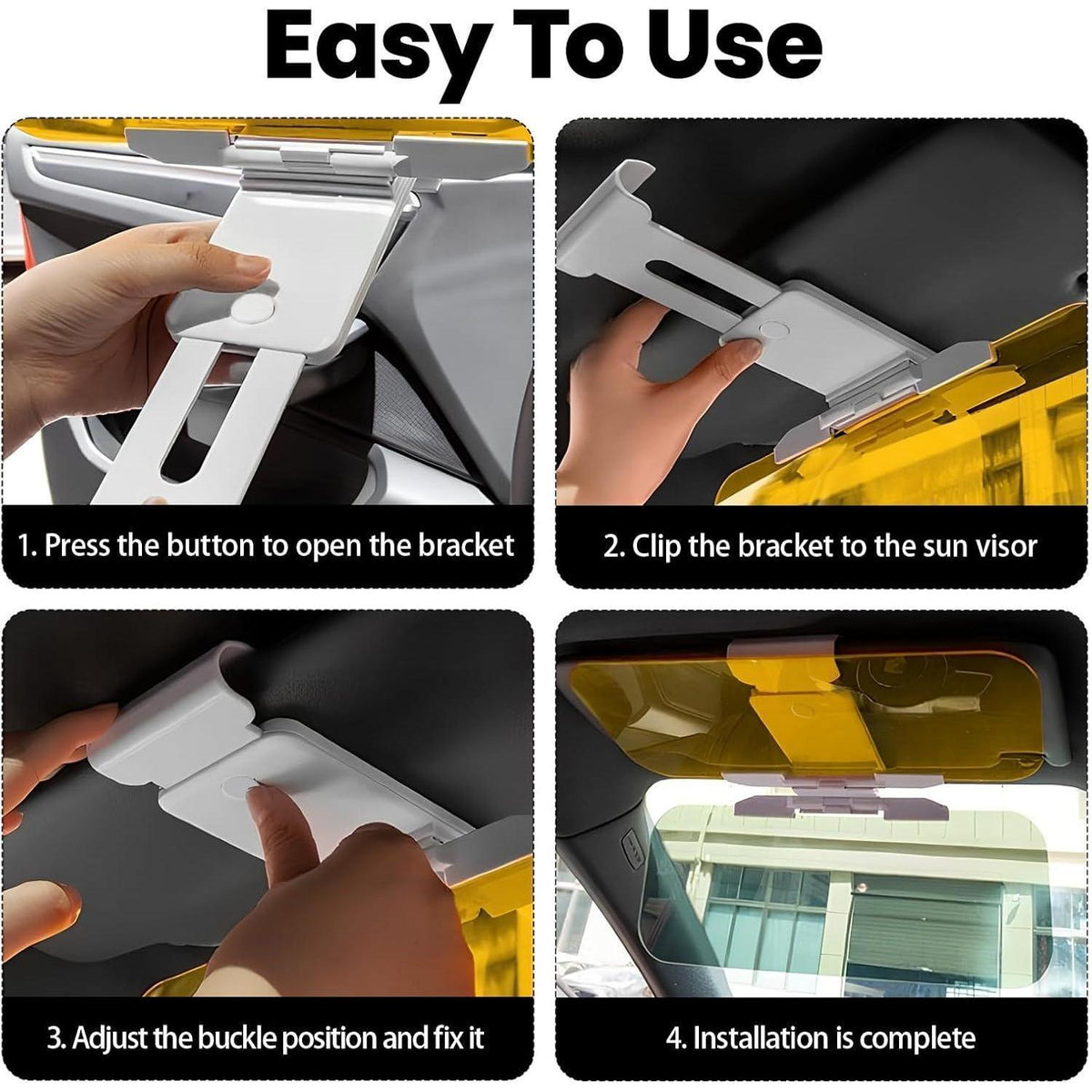 Easy To Use

1. Press the button to open the bracket

2. Clip the bracket to the sun visor

3. Adjust the buckle position and fix it

4. Installation is complete