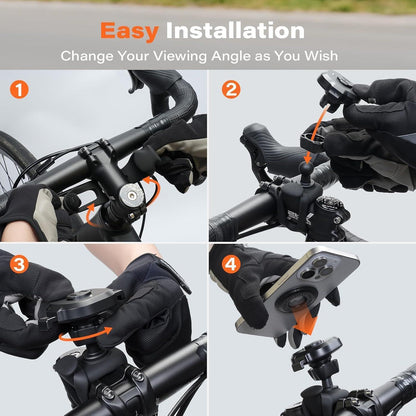 Easy Installation
Change Your Viewing Angle as You Wish

1

2

3

4