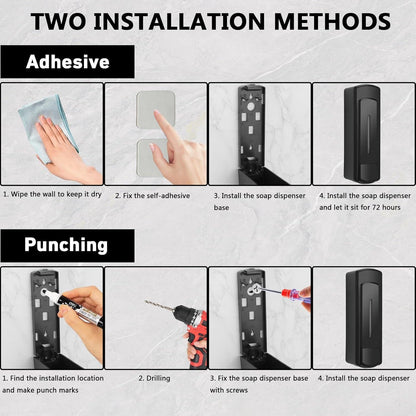 TWO INSTALLATION METHODS

Adhesive

1. Wipe the wall to keep it dry

2. Fix the self-adhesive

3. Install the soap dispenser base

4. Install the soap dispenser and let it sit for 72 hours

Punching

1. Find the installation location and make punch marks

2. Drilling

3. Fix the soap dispenser base with screws

4. Install the soap dispenser