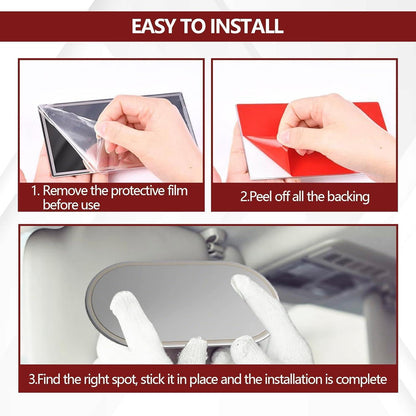 EASY TO INSTALL

1. Remove the protective film before use

2.Peel off all the backing

3.Find the right spot, stick it in place and the installation is complete