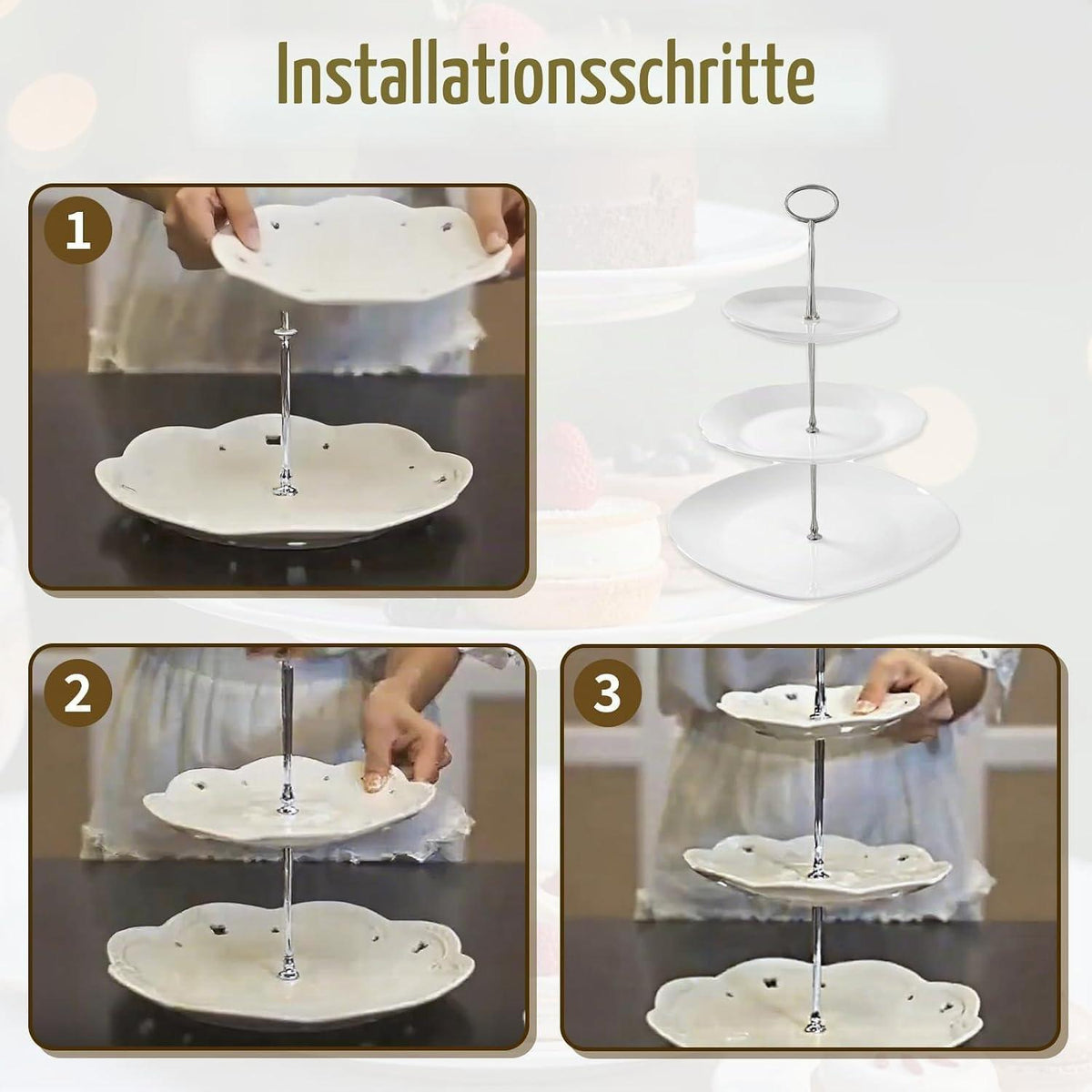 Installationsschritte

1

2

3