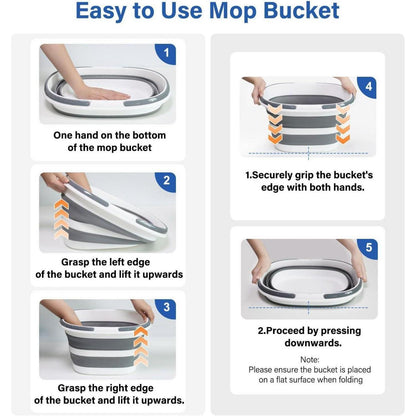 Easy to Use Mop Bucket

1

One hand on the bottom of the mop bucket

2

Grasp the left edge of the bucket and lift it upwards

3

Grasp the right edge of the bucket and lift it upwards.

4

1.Securely grip the bucket's edge with both hands.

5

2.Proceed by pressing downwards.

Note:
Please ensure the bucket is placed on a flat surface when folding