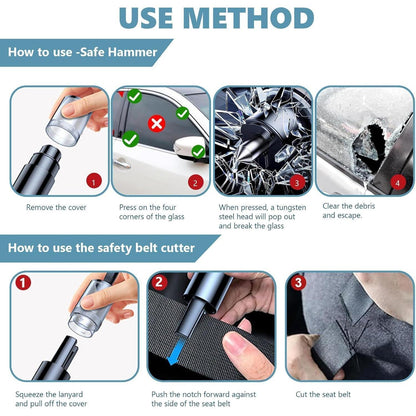 USE METHOD

How to use -Safe Hammer

1
Remove the cover

2
Press on the four corners of the glass

3
When pressed, a tungsten steel head will pop out and break the glass

4
Clear the debris and escape.

How to use the safety belt cutter

1
Squeeze the lanyard and pull off the cover

2
Push the notch forward against the side of the seat belt

3
Cut the seat belt