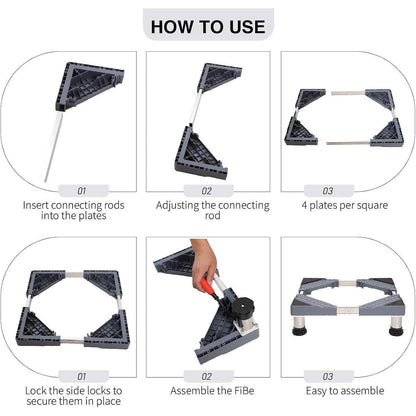 HOW TO USE

01
Insert connecting rods into the plates

02
Adjusting the connecting rod

03
4 plates per square

01
Lock the side locks to secure them in place

02
Assemble the FiBe

03
Easy to assemble