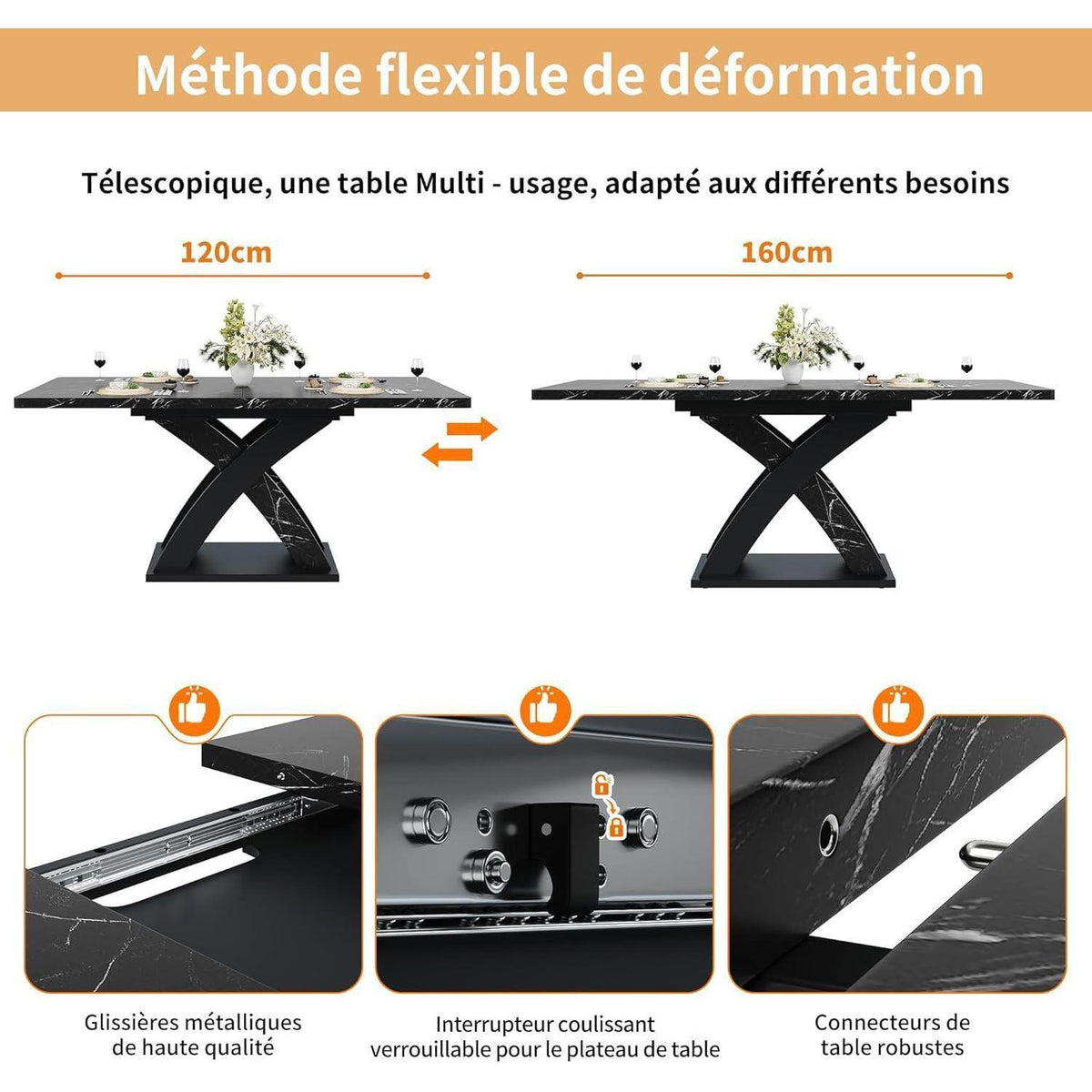 Méthode flexible de déformation

Télescopique, une table Multi - usage, adapté aux différents besoins

120cm

160cm

Glissières métalliques de haute qualité

Interrupteur coulissant verrouillable pour le plateau de table

Connecteurs de table robustes