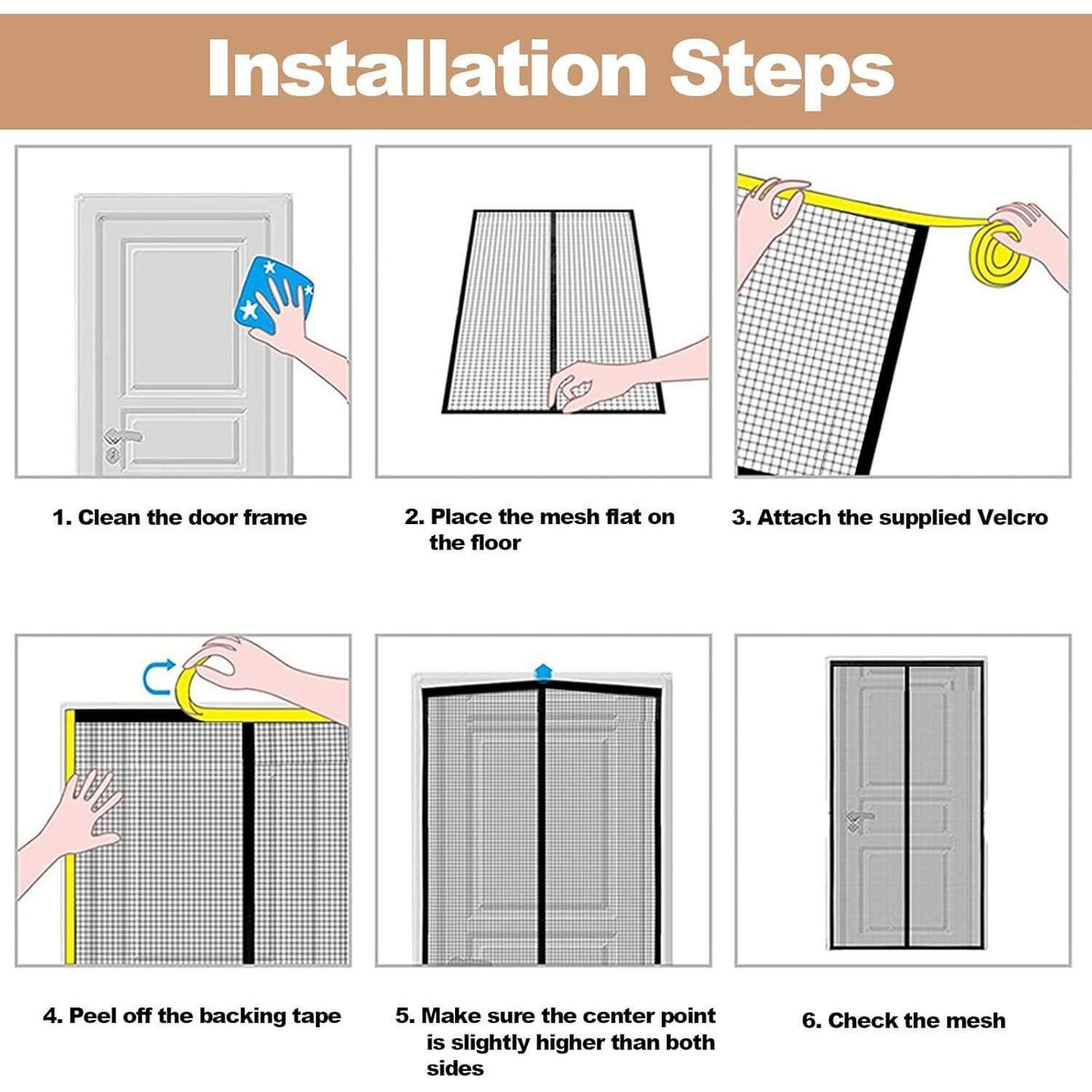 Installation Steps

1. Clean the door frame

2. Place the mesh flat on the floor

3. Attach the supplied Velcro

4. Peel off the backing tape

5. Make sure the center point is slightly higher than both sides

6. Check the mesh