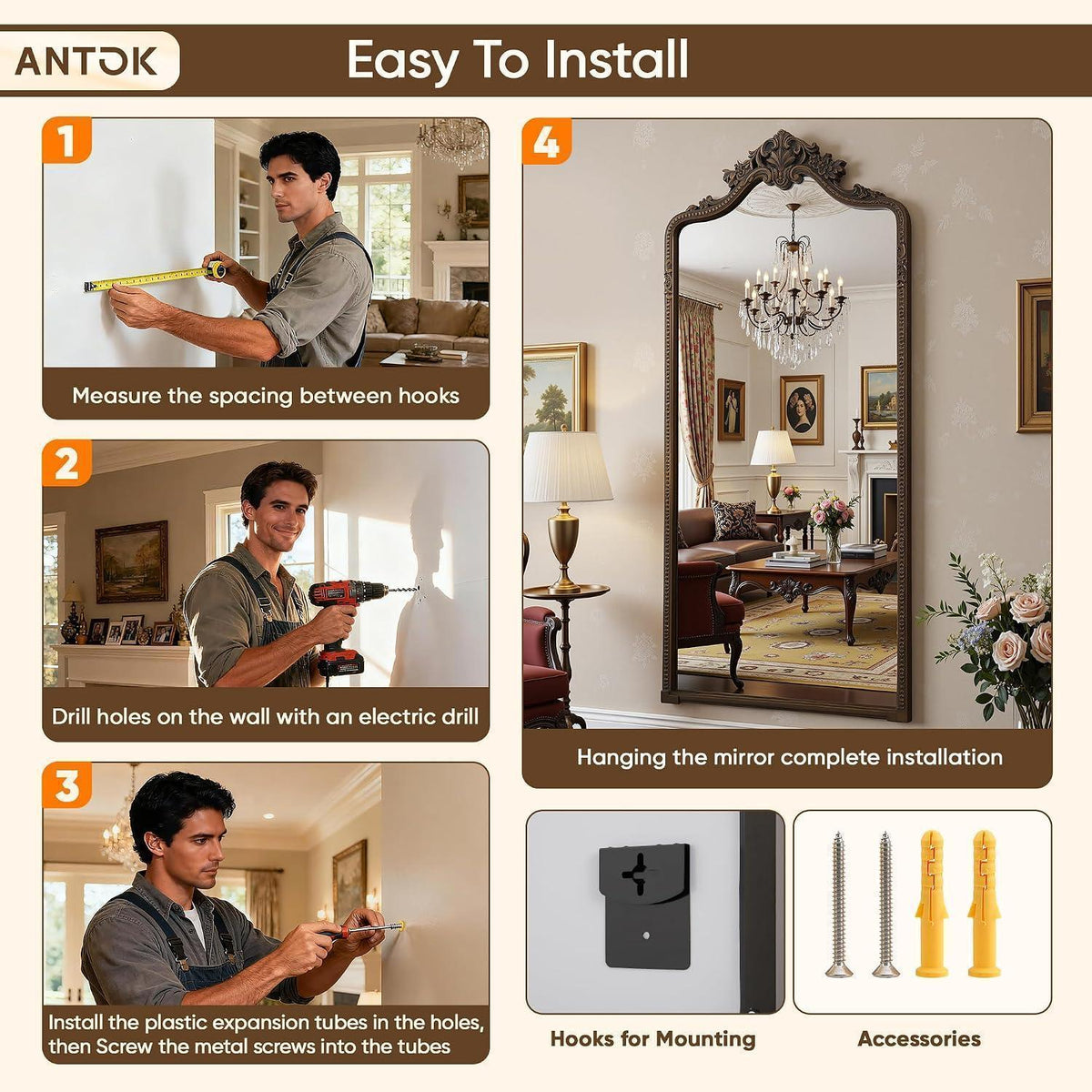 ANTOK

Easy To Install

1

Measure the spacing between hooks

2

Drill holes on the wall with an electric drill

3

Install the plastic expansion tubes in the holes, then Screw the metal screws into the tubes

4

Hanging the mirror complete installation

Hooks for Mounting

Accessories