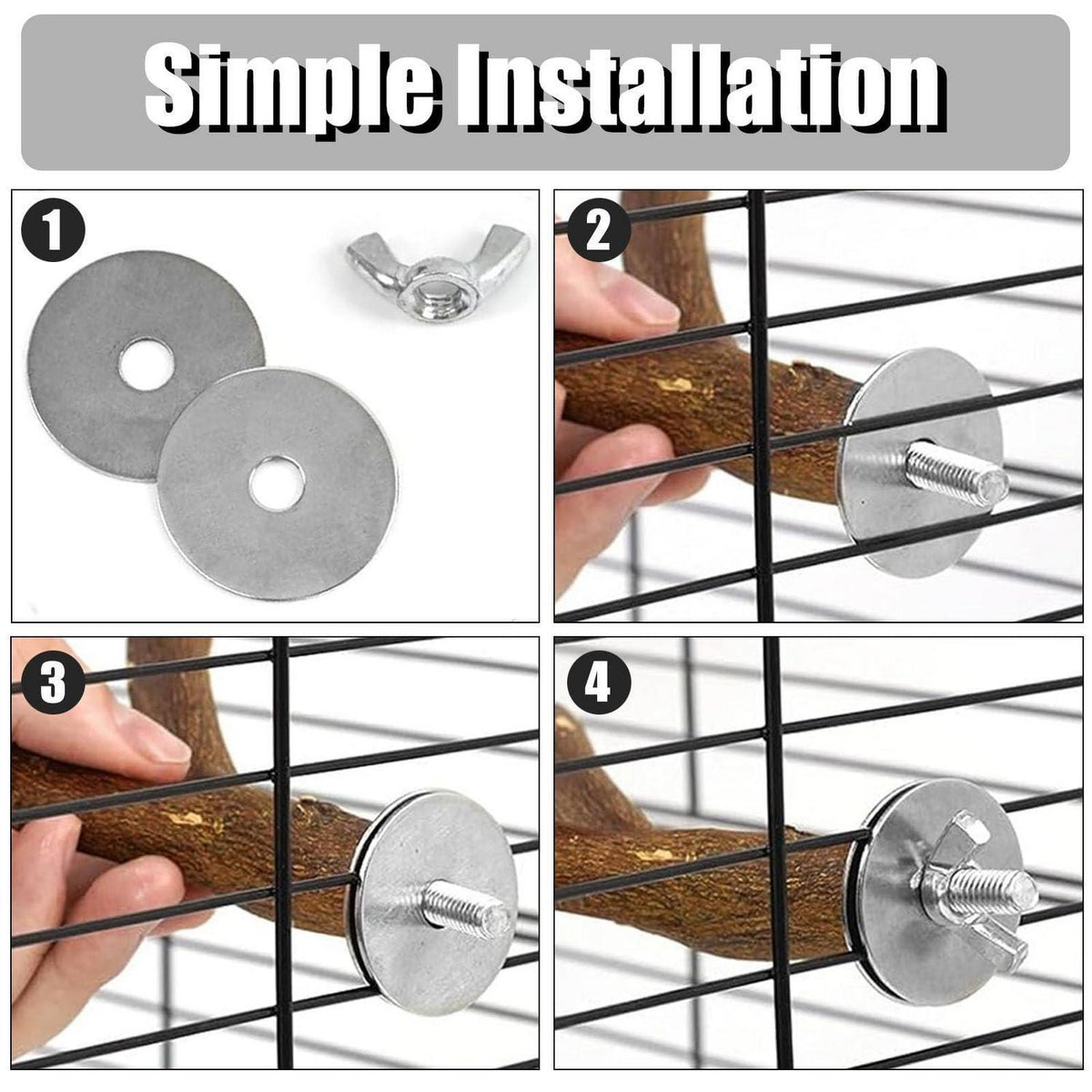 Simple Installation

1

2

3

4