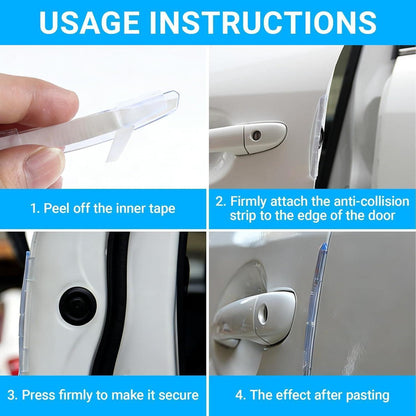 USAGE INSTRUCTIONS

1. Peel off the inner tape

2. Firmly attach the anti-collision strip to the edge of the door

3. Press firmly to make it secure

4. The effect after pasting