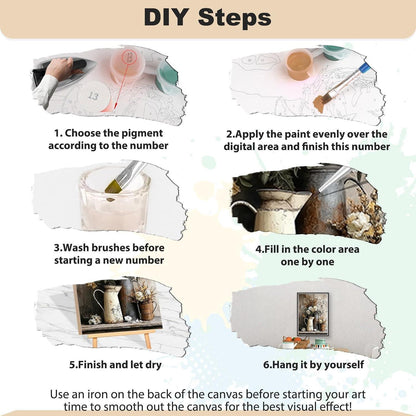 DIY Steps

13

13

1. Choose the pigment according to the number

2.Apply the paint evenly over the digital area and finish this number

3.Wash brushes before starting a new number

4.Fill in the color area one by one

5.Finish and let dry

6.Hang it by yourself

Use an iron on the back of the canvas before starting your art time to smooth out the canvas for the best visual effect!