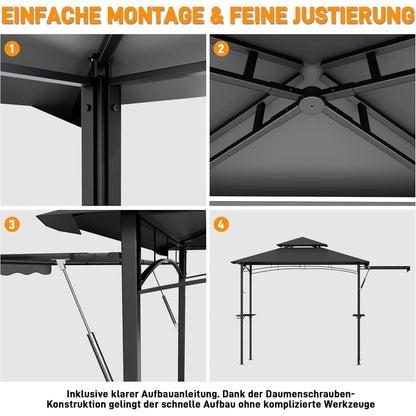 EINFACHE MONTAGE & FEINE JUSTIERUNG

1

2

3

4

Inklusive klarer Aufbauanleitung. Dank der Daumenschrauben-Konstruktion gelingt der schnelle Aufbau ohne komplizierte Werkzeuge