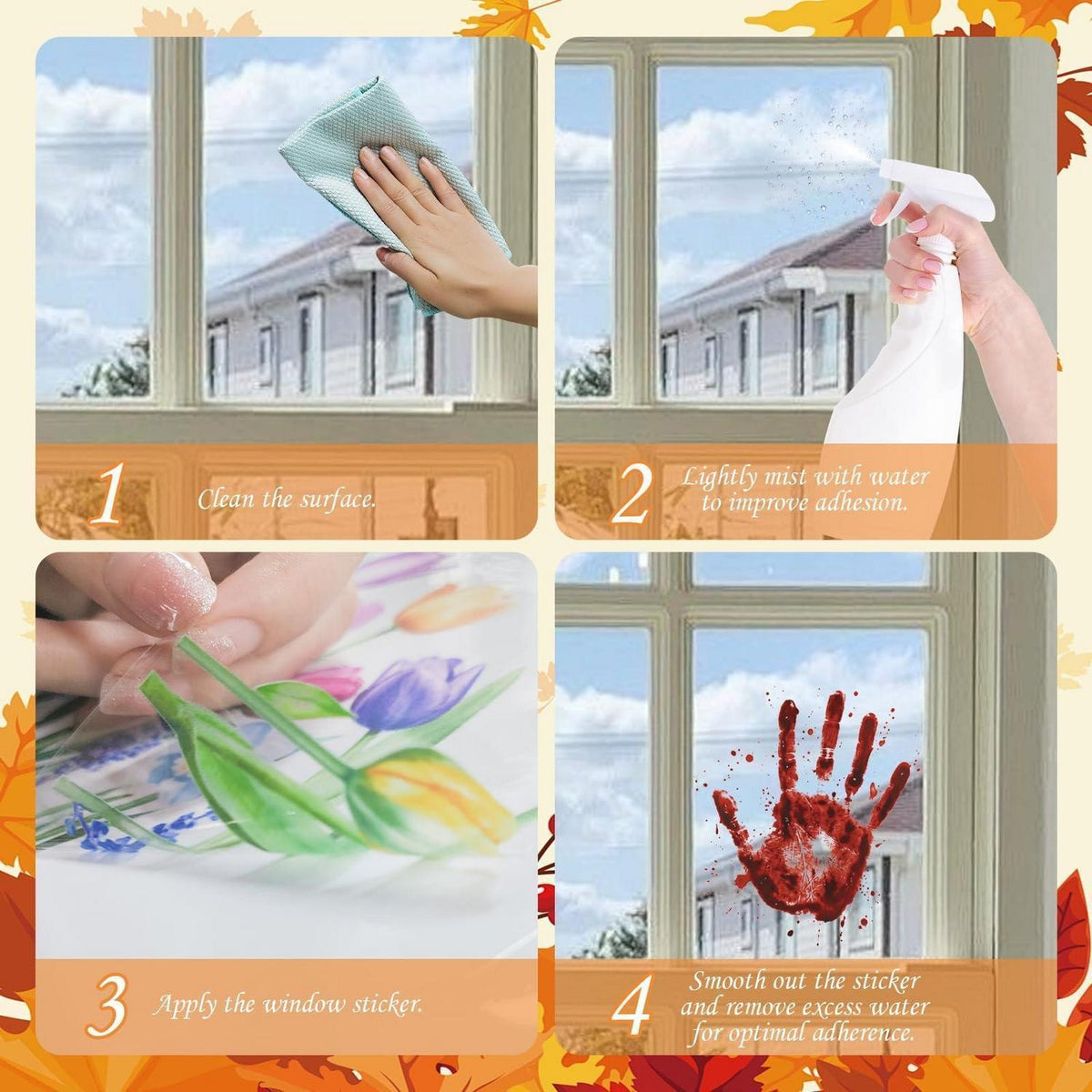 1 Clean the surface.

2 Lightly mist with water to improve adhesion.

3 Apply the window sticker.

4 Smooth out the sticker and remove excess water for optimal adherence.